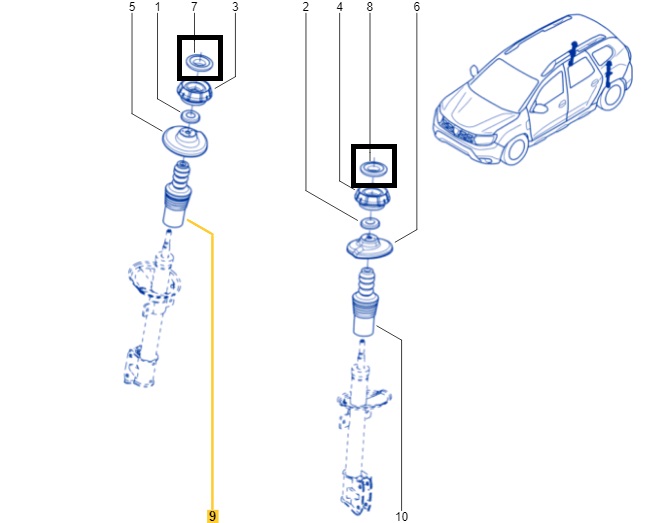 5
1
7
3
2
4
8
6
9
10