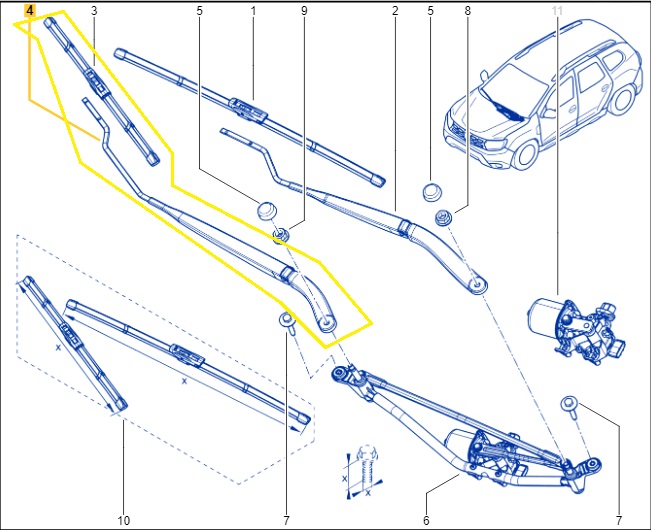 4
3
5
1
9
2
5
8
11
X
X
X
X
10
7
6
7