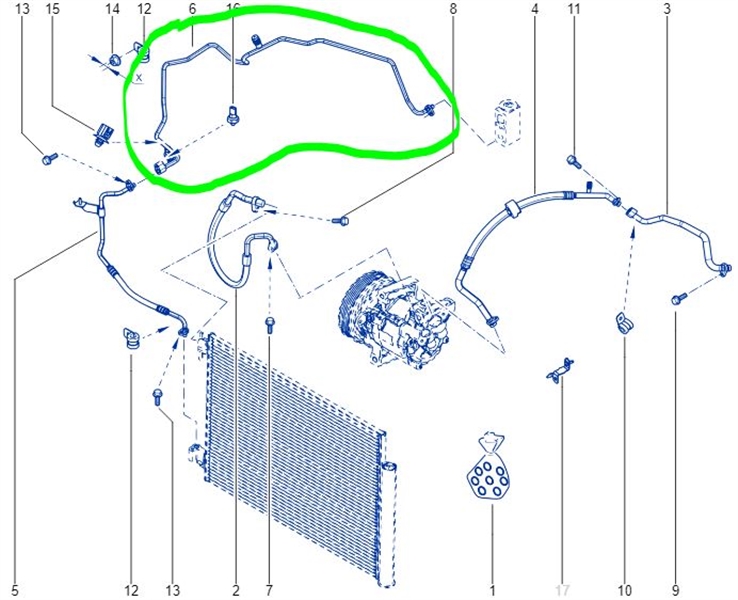 13 15 14 12 6 16 8 4 11 3

X

5 12 13 2 7 1 17 10 9