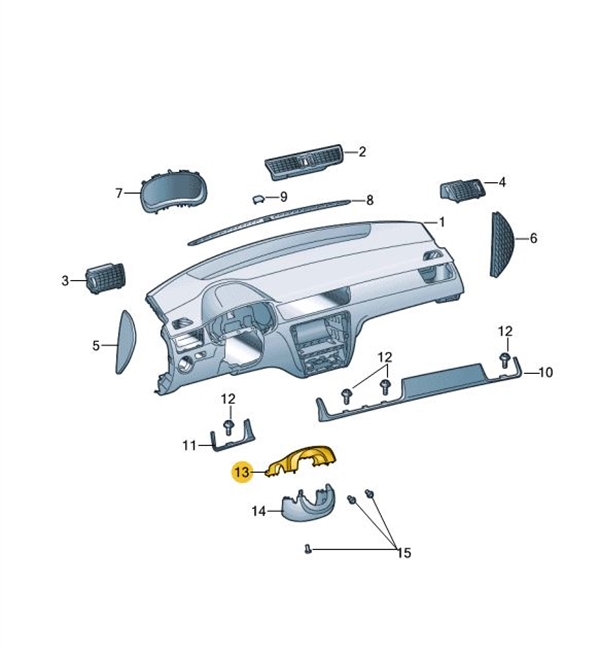 2
7
9
8
4
1
6
3
5
12
12
10
12
11
13
14
15