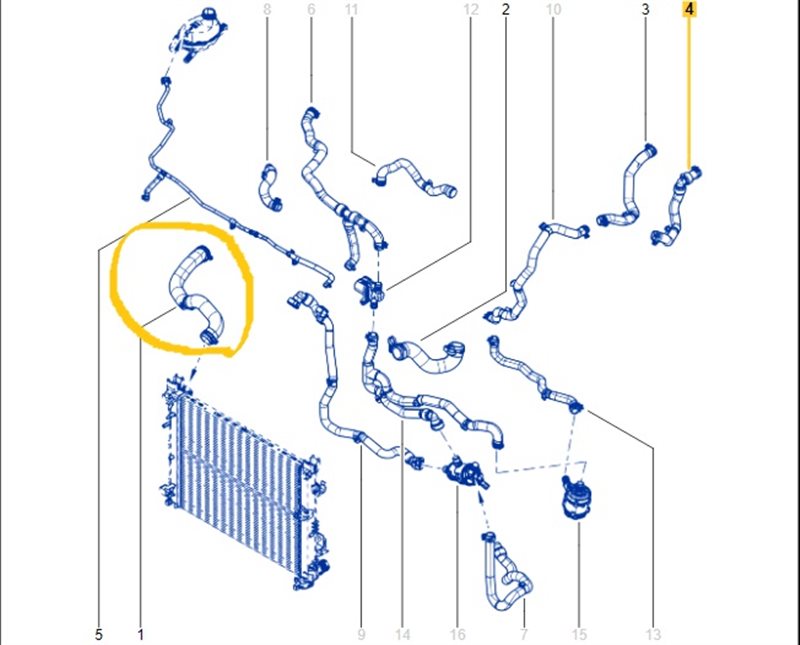 8
6
11
12
2
10
3
4
5
1
9
14
16
7
15
13