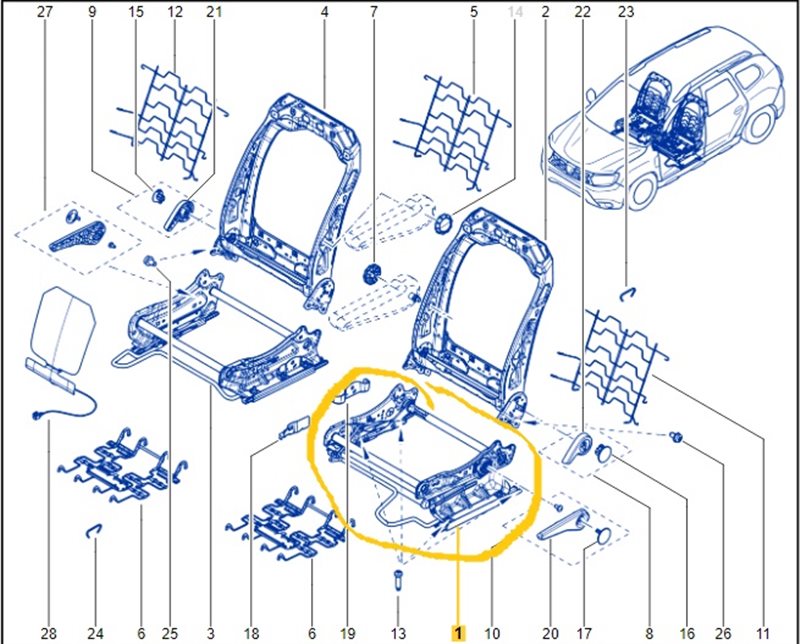 27 9 15 12 21 4 7 5 14 2 22 23

28 24 6 25 3 18 6 19 13 1 10 20 17 8 16 26 11