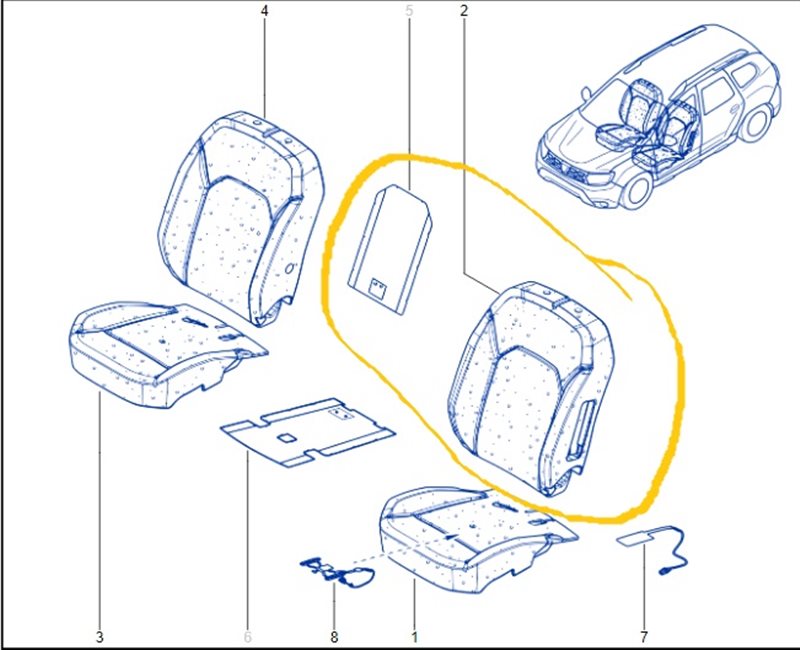 4
5
2
3
6
8
1
7