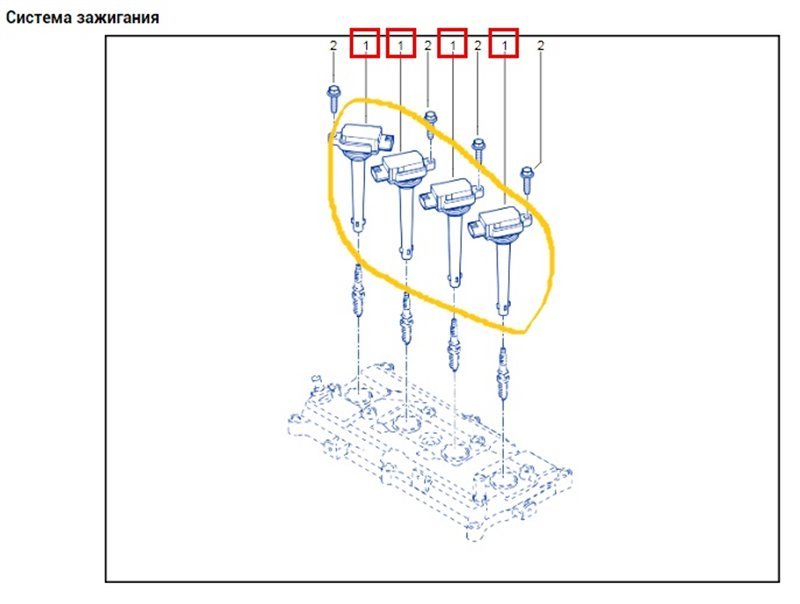 Система зажигания

2 1 1 2 1 2 1 2