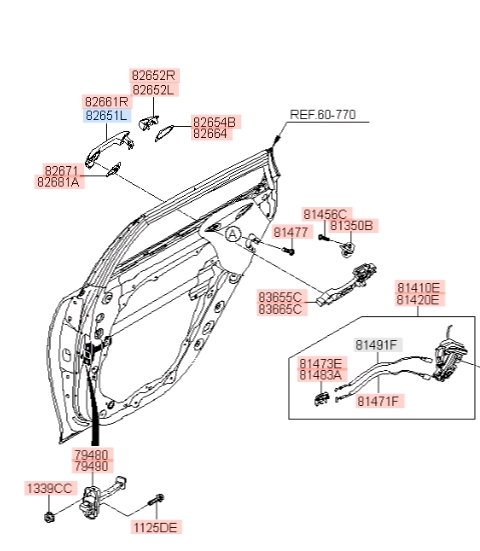 82652R
82652L
82661R
82651L
82654B
82664
REF.60-770
82671
82681A
81456C
81350B
81477
A
83655C
83665C
81410E
81420E
81491F
81473E
81483A
81471F
79480
79490
1339CC
1125DE