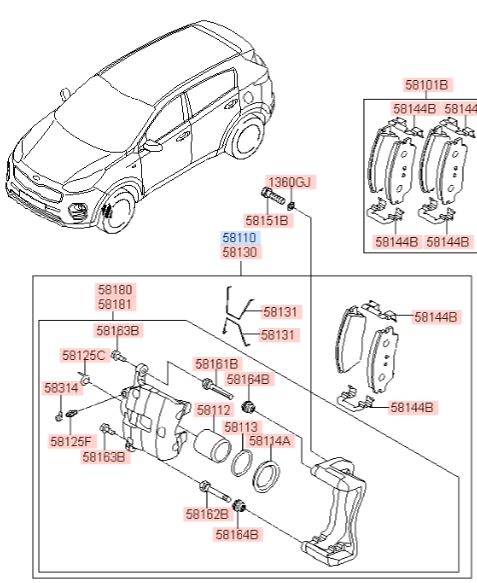 58101B
58144B
58144
58144B
58144B
1360GJ
58151B
58110
58130
58180
58181
58131
58131
58144B
58163B
58125C
58161B
58164B
58314
58112
58144B
58113
58114A
58125F
58163B
58162B
58164B