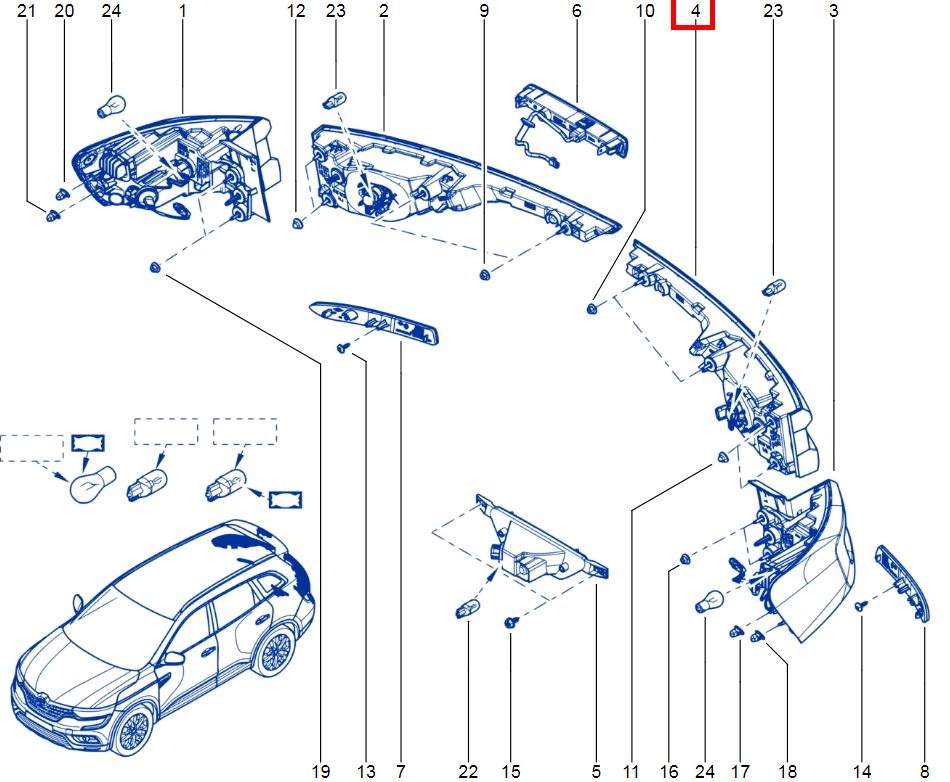 21 20 24 1 12 23 2 9 6 10 4 23 3

19 13 7 22 15 5 11 16 24 17 18 14 8