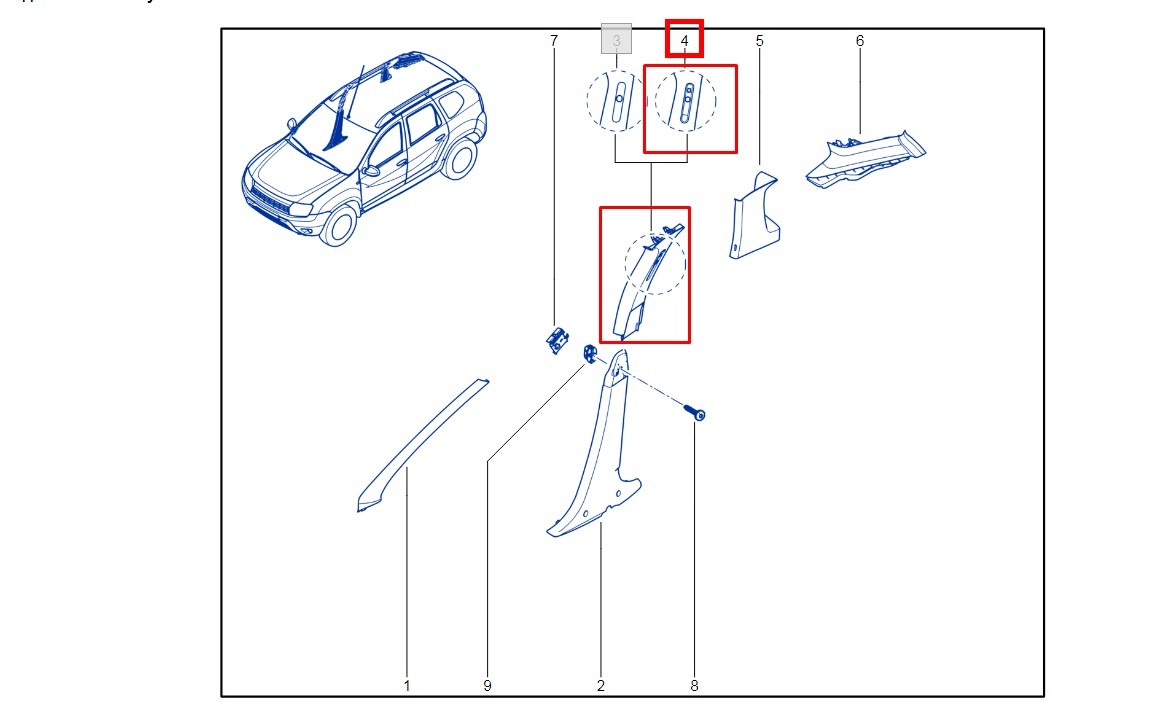 7
3
4
5
6
1
9
2
8