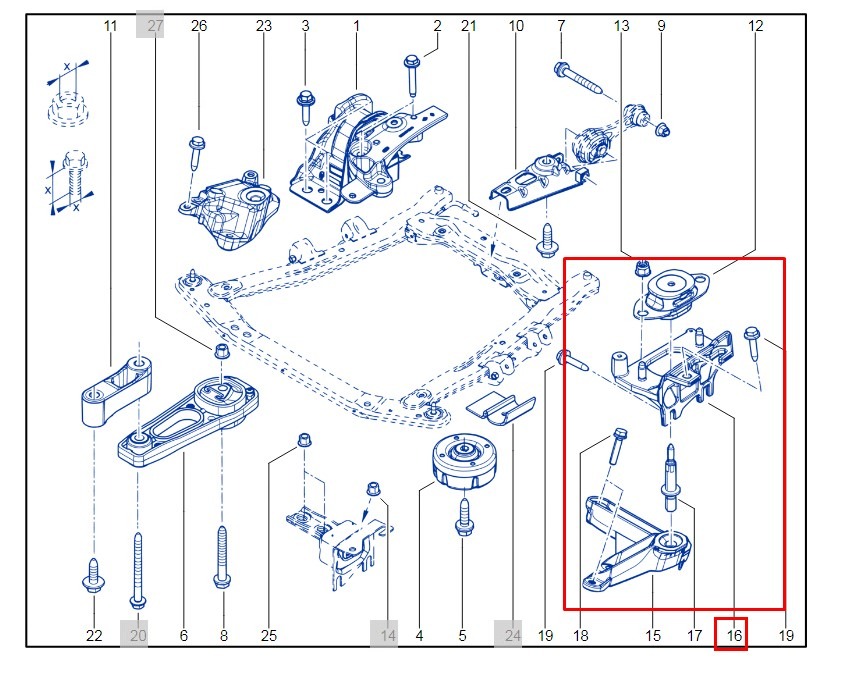 11 27 26 23 3 1 2 21 10 7 13 9 12

x
x
x

22 20 6 8 25 14 4 5 24 19 18 15 17 16 19