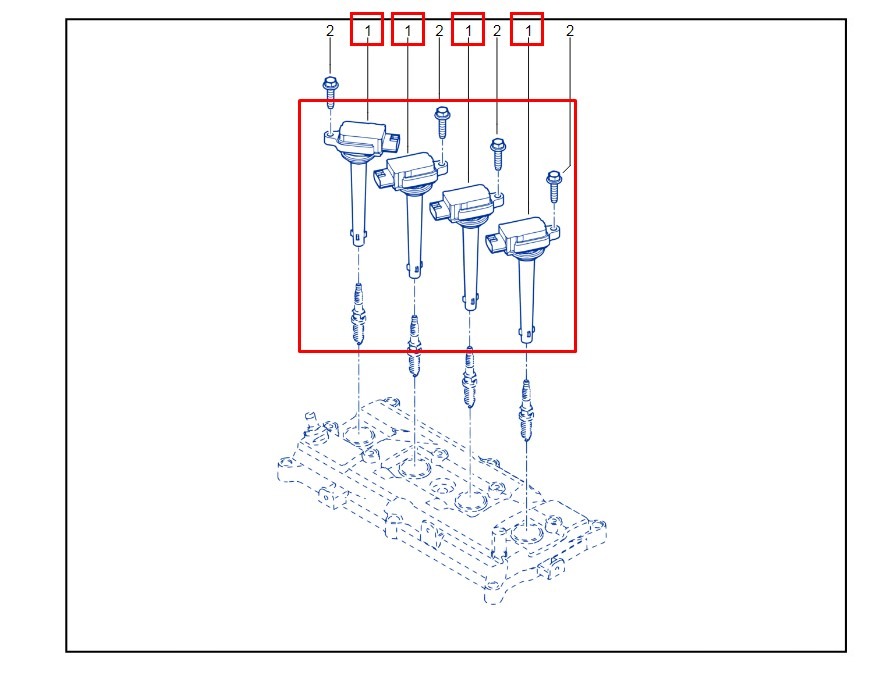 2 1 1 2 1 2 1 2