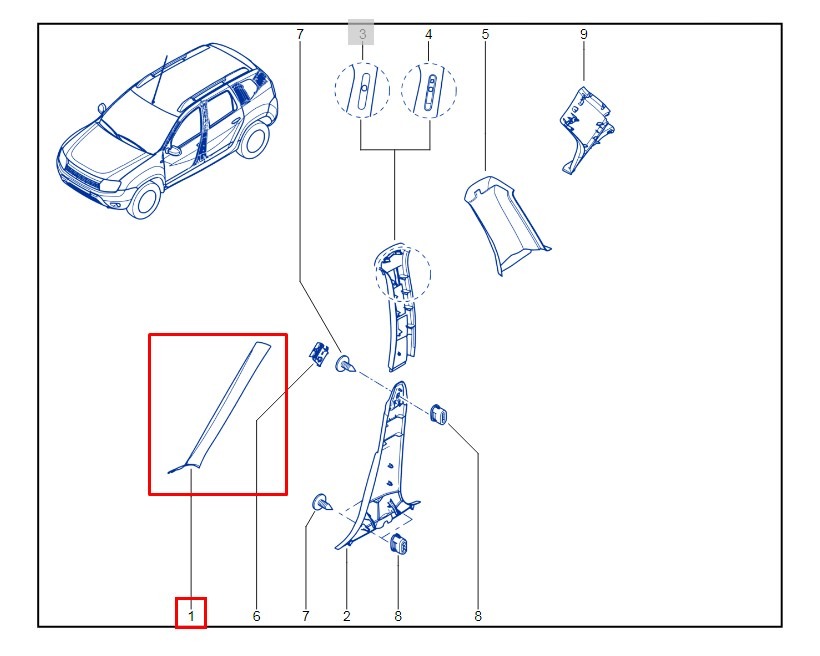 7
3
4
5
9
1
6
7
2
8
8