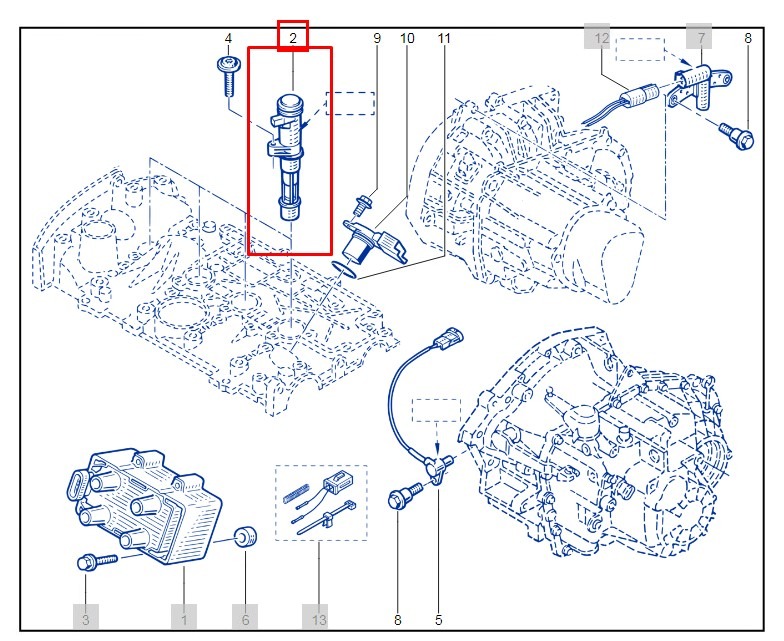 4
2
9
10
11
12
7
8
3
1
6
13
8
5