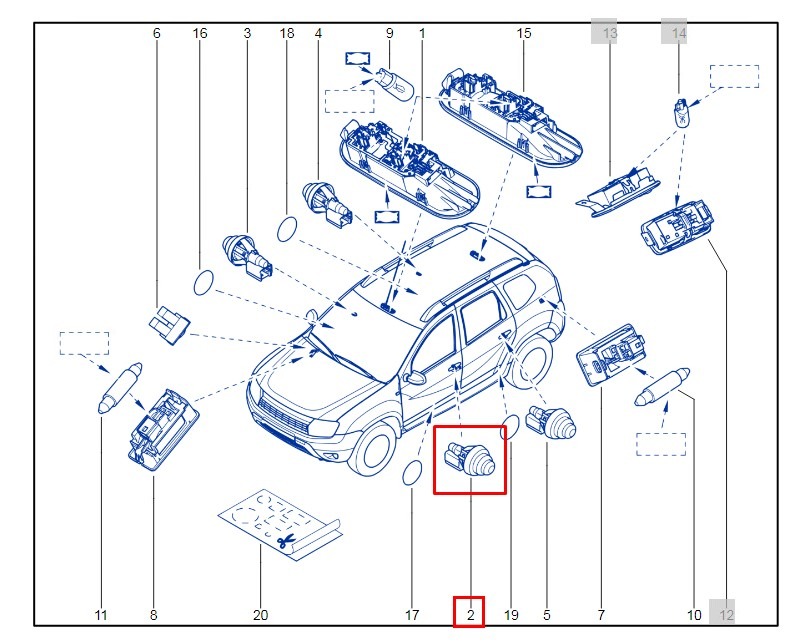 6 16 3 18 4 9 1 15 13 14

11 8 20 17 2 19 5 7 10 12